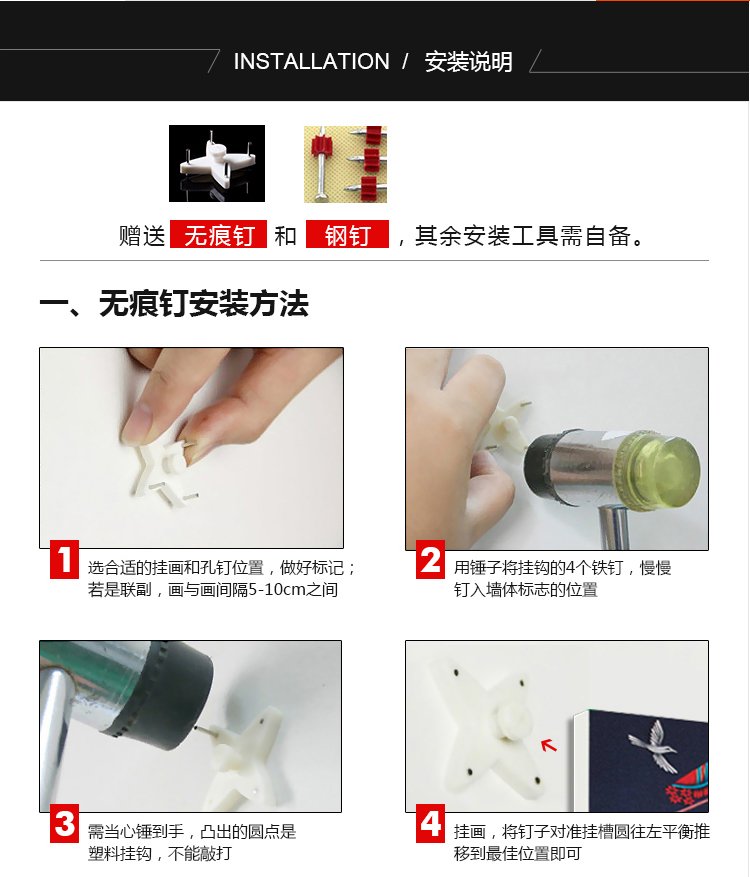 INSTALLATION / 安装说明

赠送 无痕钉 和 钢钉 ，其余安装工具需自备。

一、无痕钉安装方法

1 选合适的挂画和孔钉位置，做好标记；若是联副，画与画间隔5-10cm之间

2 用锤子将挂钩的4个铁钉，慢慢钉入墙体标志的位置

3 需当心锤到手，凸出的圆点是塑料挂钩，不能敲打

4 挂画，将钉子对准挂槽圆往左平衡推移到最佳位置即可