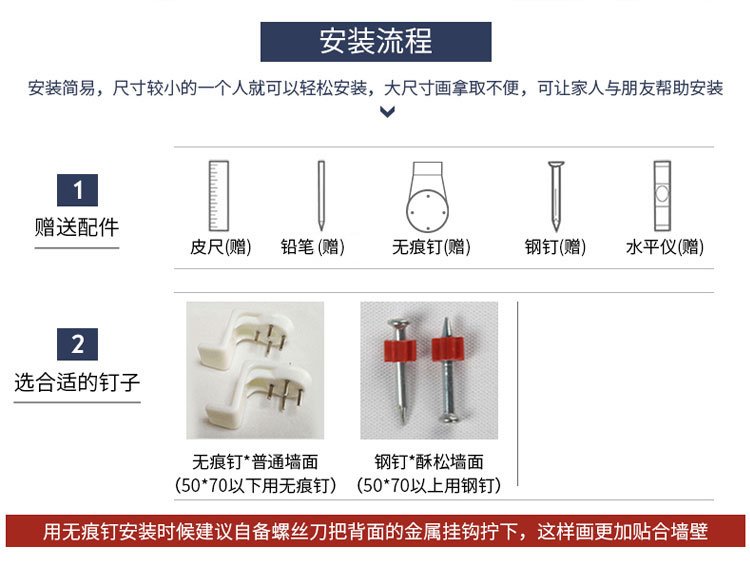 安装流程

安装简易，尺寸较小的一个人就可以轻松安装，大尺寸画拿取不便，可让家人与朋友帮助安装

1
赠送配件

皮尺(赠)　铅笔 (赠)　无痕钉(赠)　钢钉(赠)　水平仪(赠)

2
选合适的钉子

无痕钉*普通墙面
(50*70以下用无痕钉)

钢钉*酥松墙面
(50*70以上用钢钉)

用无痕钉安装时候建议自备螺丝刀把背面的金属挂钩拧下，这样画更加贴合墙壁