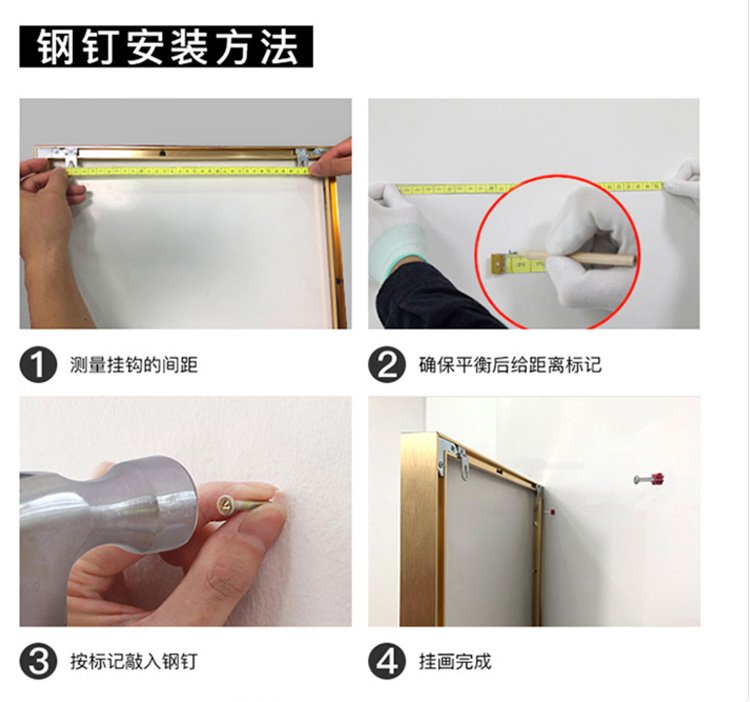 钢钉安装方法

1 测量挂钩的间距

2 确保平衡后给距离标记

3 按标记敲入钢钉

4 挂画完成