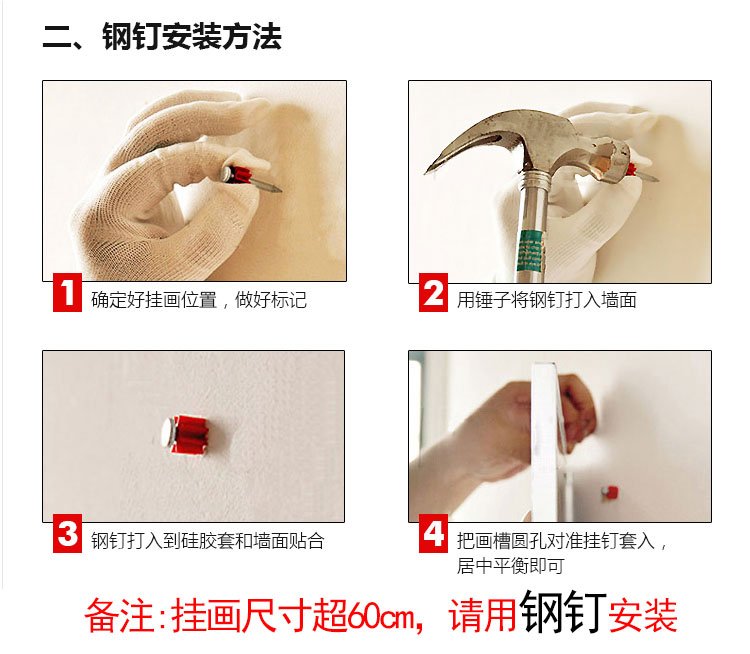 二、钢钉安装方法

1 确定好挂画位置，做好标记

2 用锤子将钢钉打入墙面

3 钢钉打入到硅胶套和墙面贴合

4 把画槽圆孔对准挂钉套入，居中平衡即可

备注:挂画尺寸超60cm，请用钢钉安装