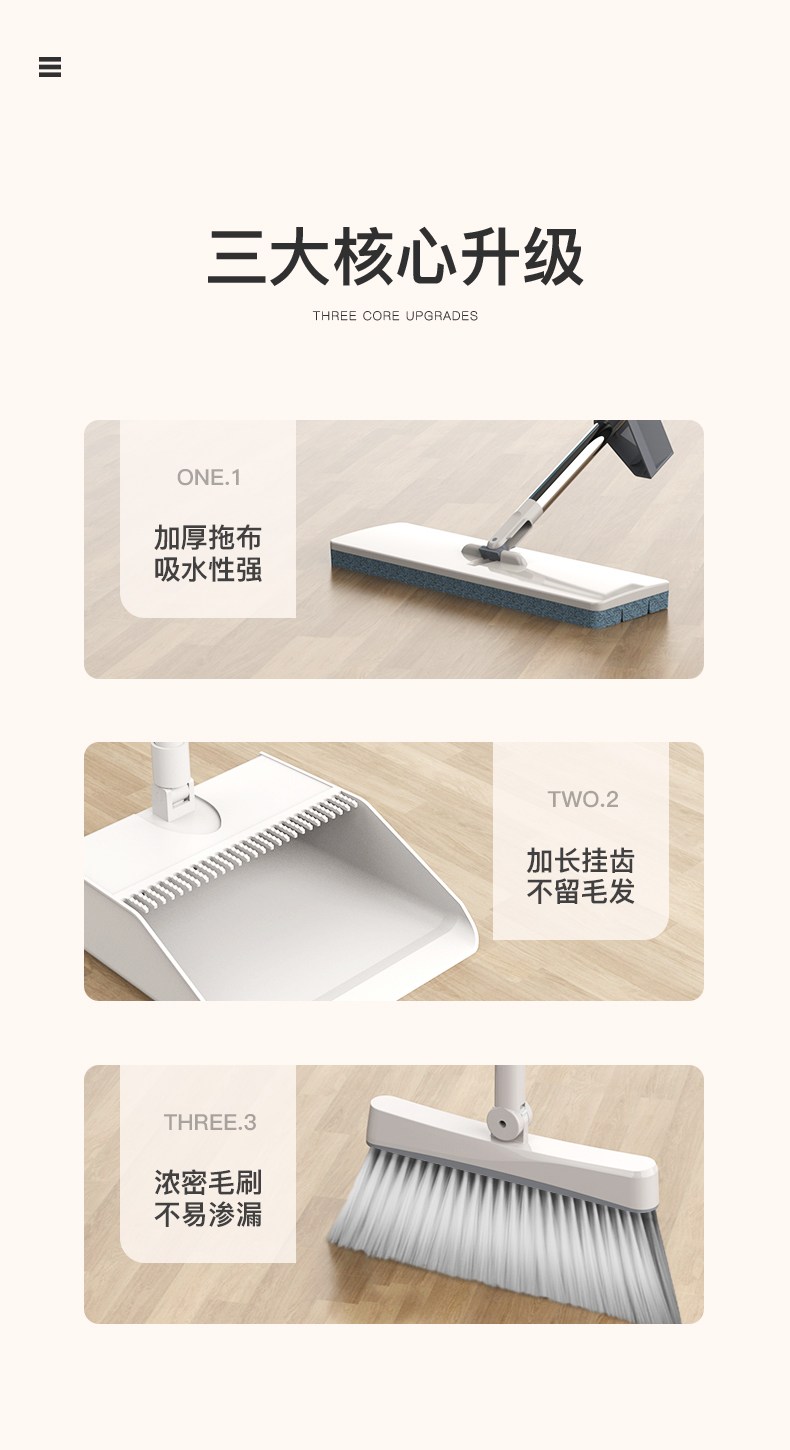 三大核心升级
THREE CORE UPGRADES

ONE.1
加厚拖布
吸水性强

TWO.2
加长挂齿
不留毛发

THREE.3
浓密毛刷
不易渗漏